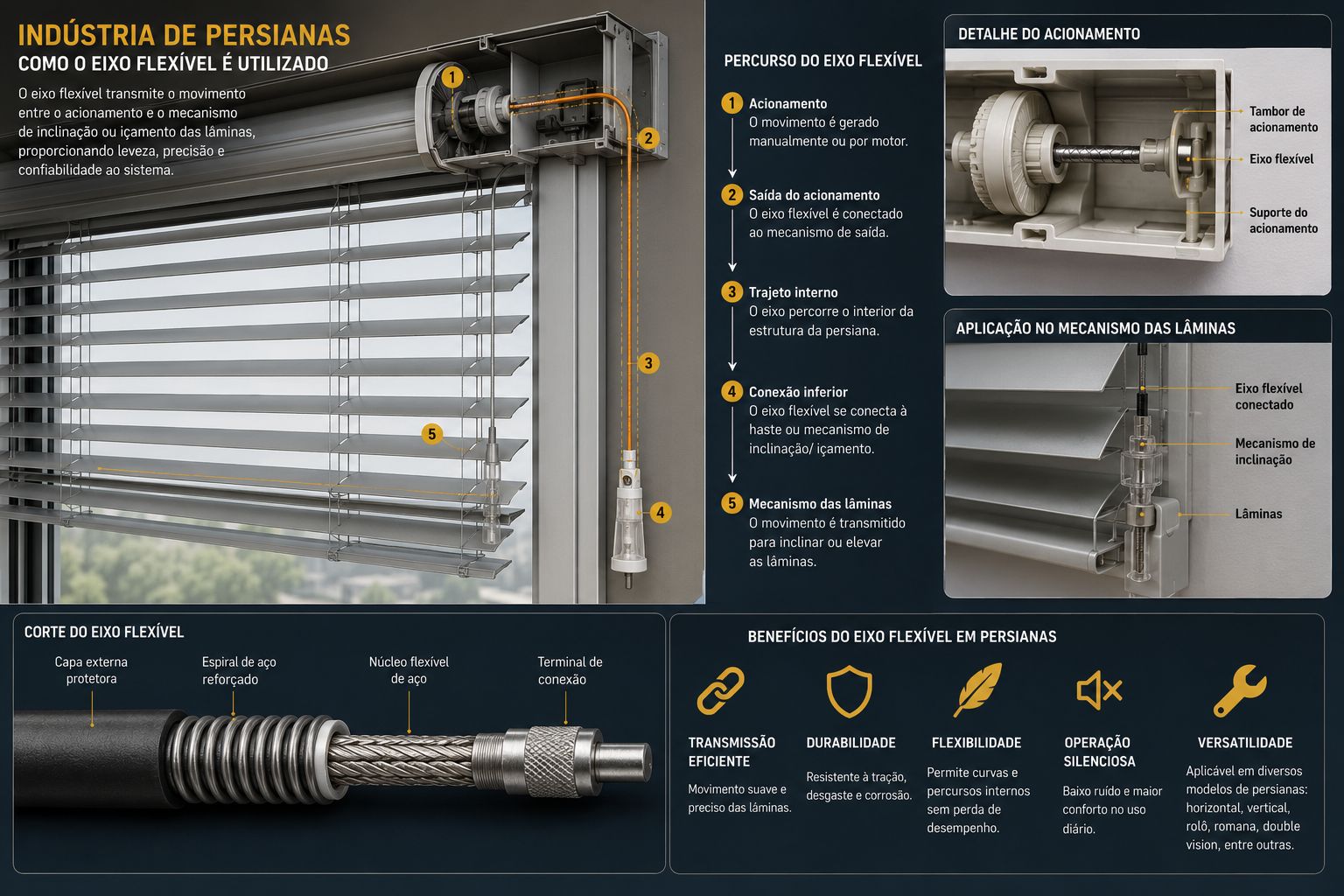 INDÚSTRIA DE PERSIANAS
COMO O EIXO FLEXÍVEL É UTILIZADO

O eixo flexível transmite o movimento entre o acionamento e o mecanismo de inclinação ou içamento das lâminas, proporcionando leveza, precisão e confiabilidade ao sistema.

1
2
3
4
5

PERCURSO DO EIXO FLEXÍVEL

1 Acionamento
O movimento é gerado manualmente ou por motor.

2 Saída do acionamento
O eixo flexível é conectado ao mecanismo de saída.

3 Trajeto interno
O eixo percorre o interior da estrutura da persiana.

4 Conexão inferior
O eixo flexível se conecta à haste ou mecanismo de inclinação/ içamento.

5 Mecanismo das lâminas
O movimento é transmitido para inclinar ou elevar as lâminas.

DETALHE DO ACIONAMENTO
Tambor de acionamento
Eixo flexível
Suporte do acionamento

APLICAÇÃO NO MECANISMO DAS LÂMINAS
Eixo flexível conectado
Mecanismo de inclinação
Lâminas

CORTE DO EIXO FLEXÍVEL
Capa externa protetora
Espiral de aço reforçado
Núcleo flexível de aço
Terminal de conexão

BENEFÍCIOS DO EIXO FLEXÍVEL EM PERSIANAS

TRANSMISSÃO EFICIENTE
Movimento suave e preciso das lâminas.

DURABILIDADE
Resistente à tração, desgaste e corrosão.

FLEXIBILIDADE
Permite curvas e percursos internos sem perda de desempenho.

OPERAÇÃO SILENCIOSA
Baixo ruído e maior conforto no uso diário.

VERSATILIDADE
Aplicável em diversos modelos de persianas: horizontal, vertical, rolô, romana, double vision, entre outras.